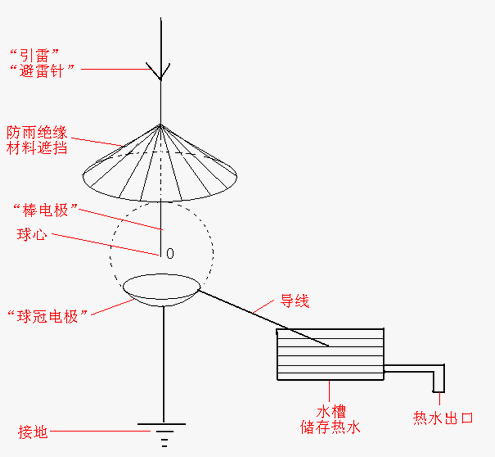 “引雷”
“避雷针”

防雨绝缘
材料遮挡

“棒电极”

球心

0

“球冠电极”

导线

水槽
储存热水

热水出口

接地